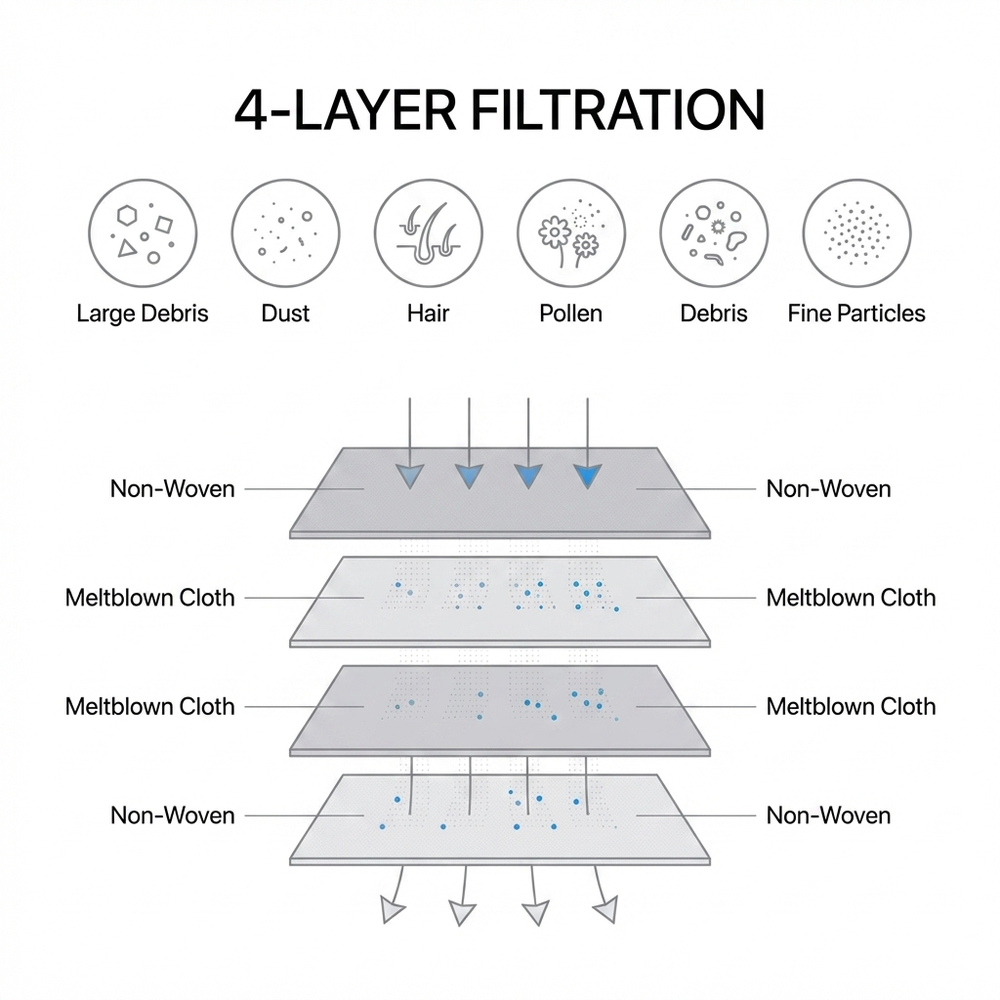 4-LAYER FILTRATION

Large Debris
Dust
Hair
Pollen
Debris
Fine Particles

Non-Woven
Non-Woven

Meltblown Cloth
Meltblown Cloth

Meltblown Cloth
Meltblown Cloth

Non-Woven
Non-Woven